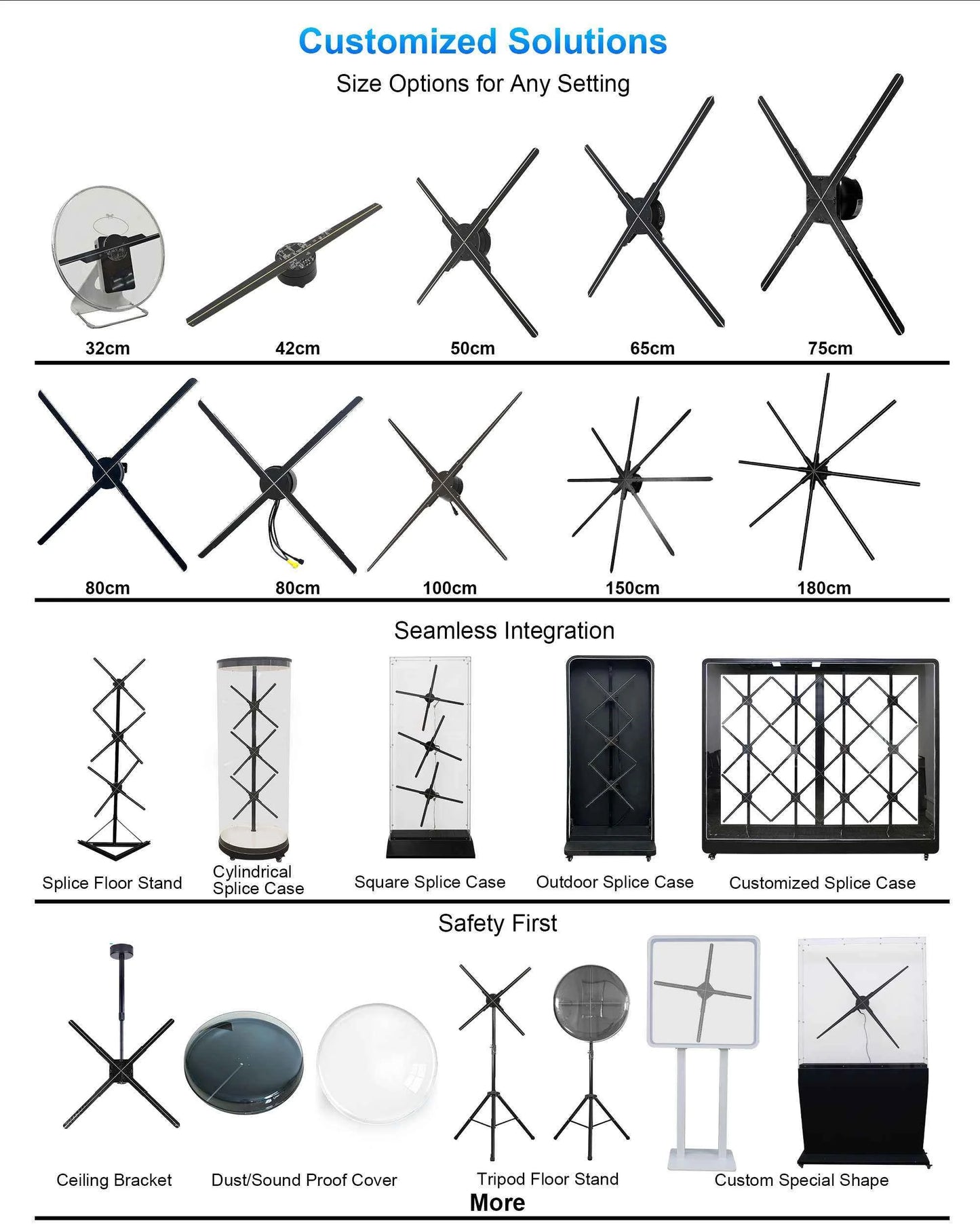 Customized Solutions

Size Options for Any Setting

32cm

42cm

50cm

65cm

75cm

80cm

80cm

100cm

150cm

180cm

Seamless Integration

Splice Floor Stand

Cylindrical Splice Case

Square Splice Case

Outdoor Splice Case

Customized Splice Case

Safety First

Ceiling Bracket

Dust/Sound Proof Cover

Tripod Floor Stand

Custom Special Shape

More