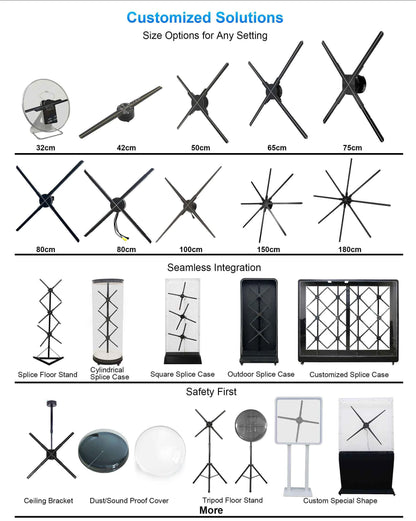 Customized Solutions

Size Options for Any Setting

32cm 42cm 50cm 65cm 75cm

80cm 80cm 100cm 150cm 180cm

Seamless Integration

Splice Floor Stand
Cylindrical Splice Case
Square Splice Case
Outdoor Splice Case
Customized Splice Case

Safety First

Ceiling Bracket
Dust/Sound Proof Cover
Tripod Floor Stand
Custom Special Shape

More